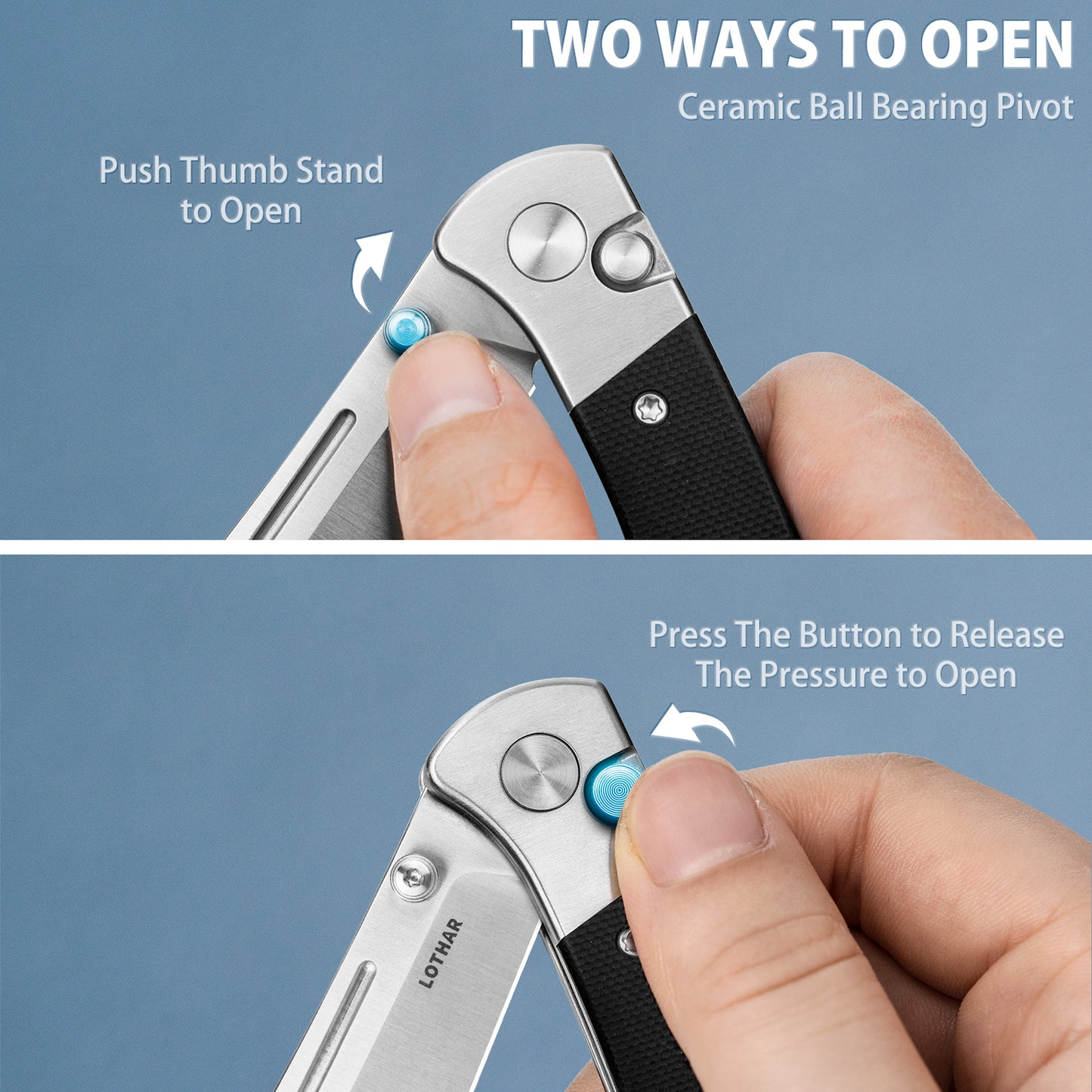 TWO WAYS TO OPEN
Ceramic Ball Bearing Pivot

Push Thumb Stand to Open

Press The Button to Release The Pressure to Open

LOTHAR